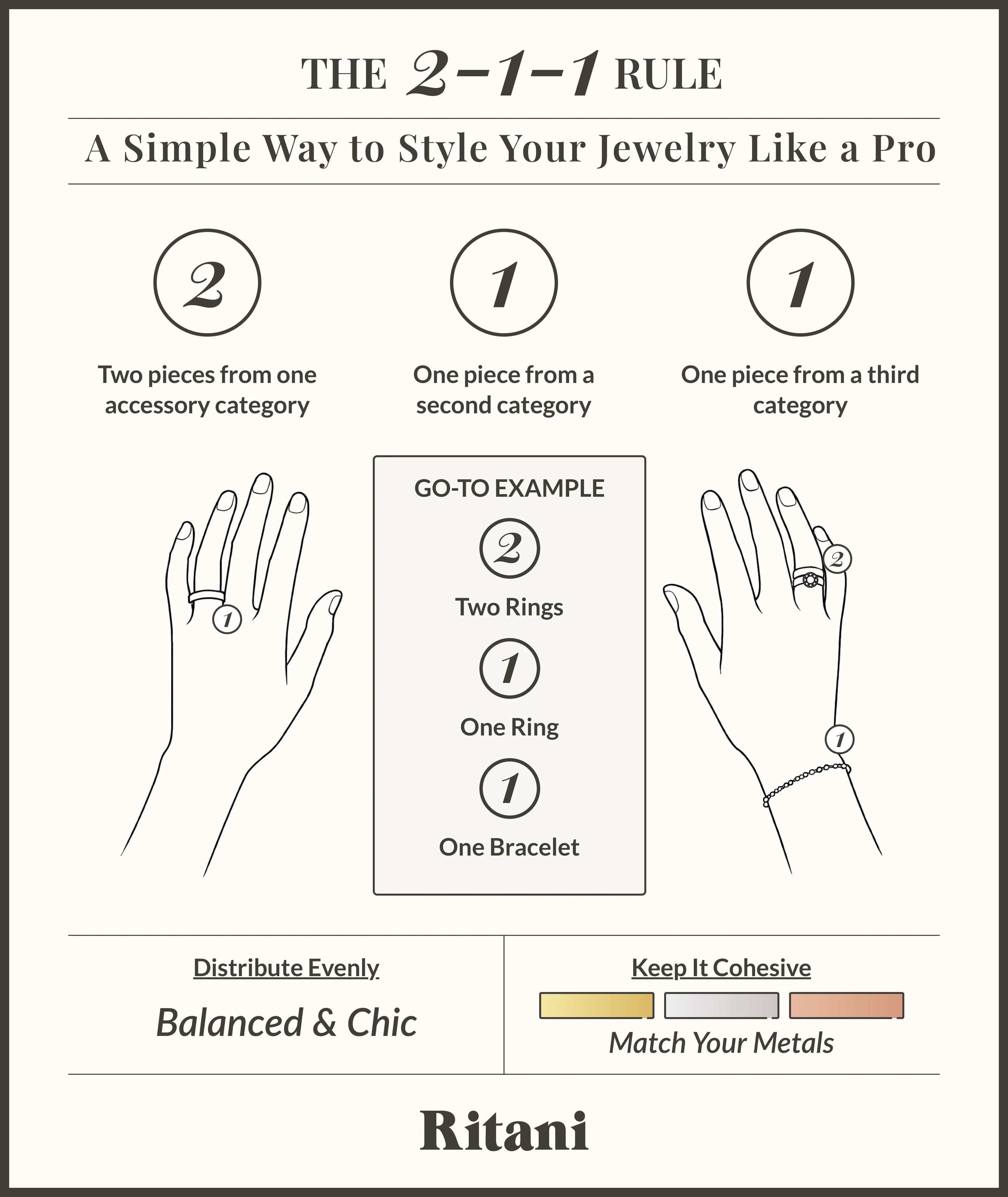 THE 2-1-1 RULE

A Simple Way to Style Your Jewelry Like a Pro

2

Two pieces from one accessory category

1

One piece from a second category

1

One piece from a third category

1

GO-TO EXAMPLE

2

Two Rings

1

One Ring

1

One Bracelet

2

1

Distribute Evenly

Balanced & Chic

Keep It Cohesive

Match Your Metals

Ritani